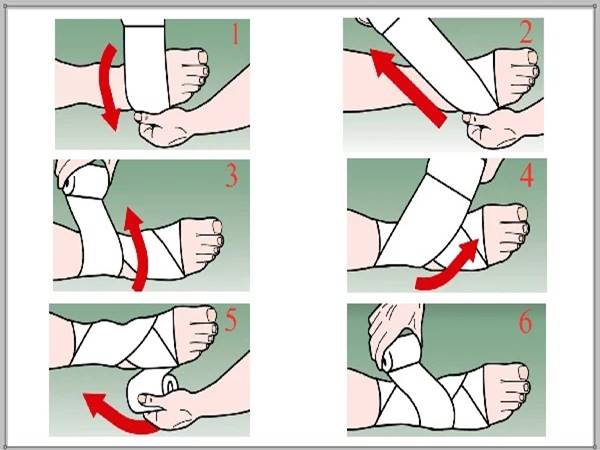 1
2
3
4
5
6